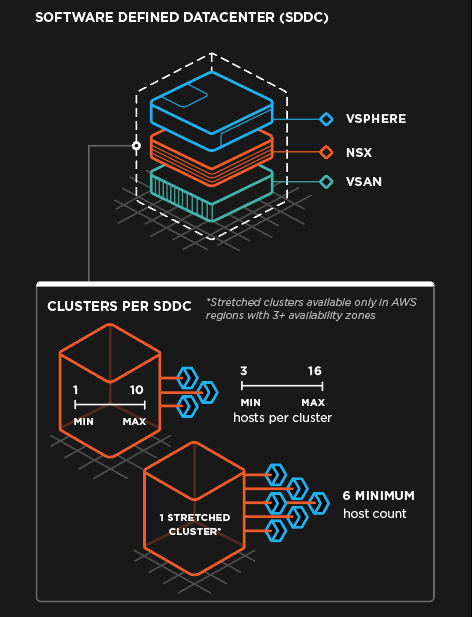 SOFTWARE DEFINED DATACENTER (SDDC)

VSPHERE

NSX

VSAN

CLUSTERS PER SDDC

*Stretched clusters available only in AWS regions with 3+ availability zones

1 10
MIN MAX

3 16
MIN MAX
hosts per cluster

1 STRETCHED CLUSTER*

6 MINIMUM
host count